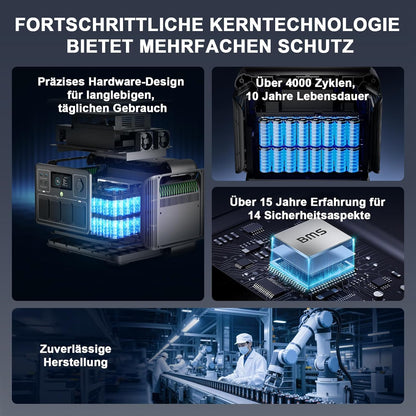 FORTSCHRITTLICHE KERNTECHNOLOGIE BIETET MEHRFACHEN SCHUTZ

Präzises Hardware-Design für langlebigen, täglichen Gebrauch

Über 4000 Zyklen, 10 Jahre Lebensdauer

Über 15 Jahre Erfahrung für 14 Sicherheitsaspekte

BMS

Zuverlässige Herstellung